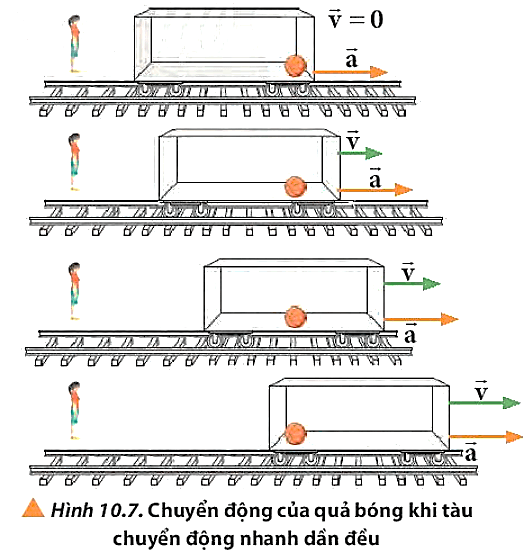 $\vec{v} = 0$

$\vec{a}$

$\vec{v}$

$\vec{a}$

$\vec{v}$

$\vec{a}$

$\vec{v}$

$\vec{a}$

Hình 10.7. Chuyển động của quả bóng khi tàu chuyển động nhanh dần đều